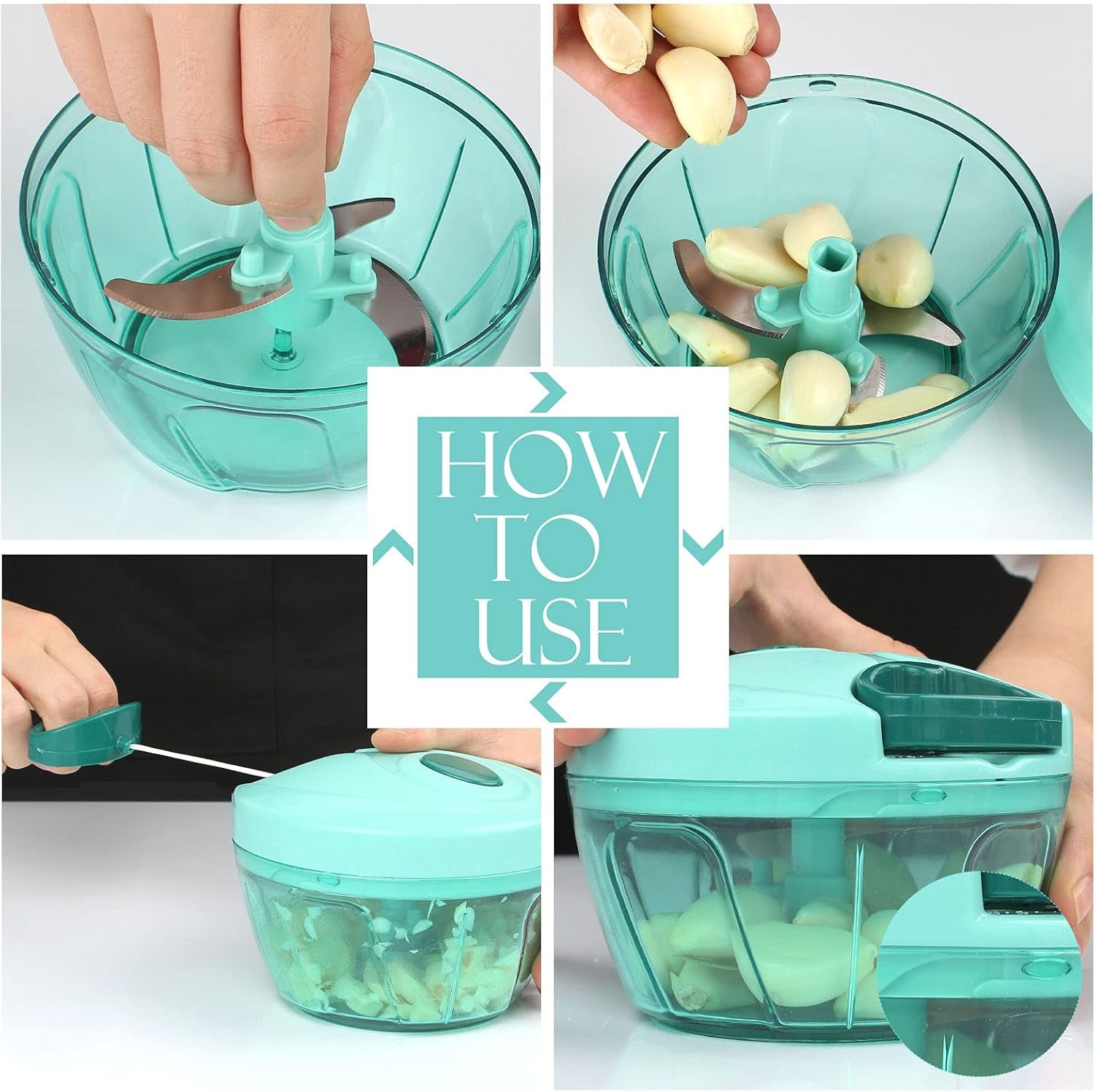 HOW TO USE